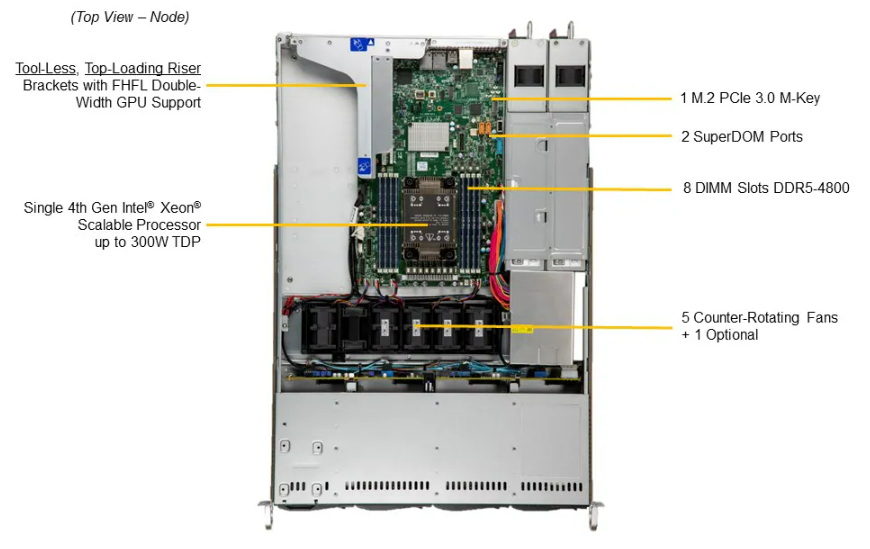 (Top View – Node)

Tool-Less, Top-Loading Riser Brackets with FHFL Double-Width GPU Support

Single 4th Gen Intel® Xeon® Scalable Processor up to 300W TDP

1 M.2 PCIe 3.0 M-Key

2 SuperDOM Ports

8 DIMM Slots DDR5-4800

5 Counter-Rotating Fans + 1 Optional