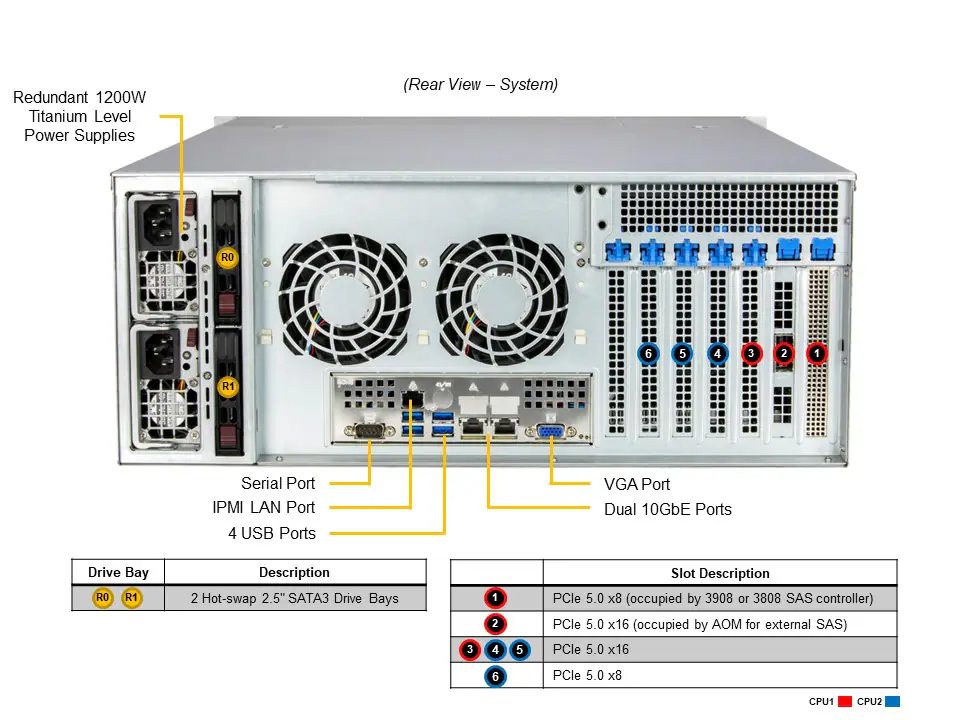 (Rear View – System)

Redundant 1200W Titanium Level Power Supplies

R0

R1

6 5 4 3 2 1

Serial Port

IPMI LAN Port

4 USB Ports

VGA Port

Dual 10GbE Ports

| Drive Bay | Description |
|---|---|
| R0 R1 | 2 Hot-swap 2.5" SATA3 Drive Bays |

| | Slot Description |
|---|---|
| 1 | PCIe 5.0 x8 (occupied by 3908 or 3808 SAS controller) |
| 2 | PCIe 5.0 x16 (occupied by AOM for external SAS) |
| 3 4 5 | PCIe 5.0 x16 |
| 6 | PCIe 5.0 x8 |

CPU1 CPU2