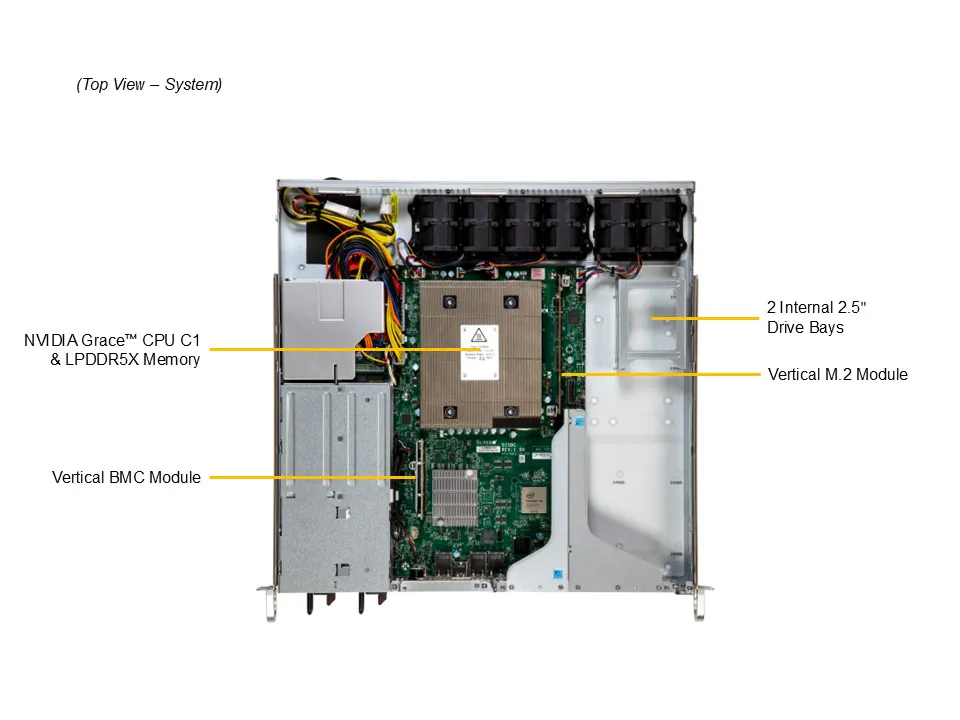 (Top View – System)

NVIDIA Grace™ CPU C1 & LPDDR5X Memory

Vertical BMC Module

2 Internal 2.5" Drive Bays

Vertical M.2 Module