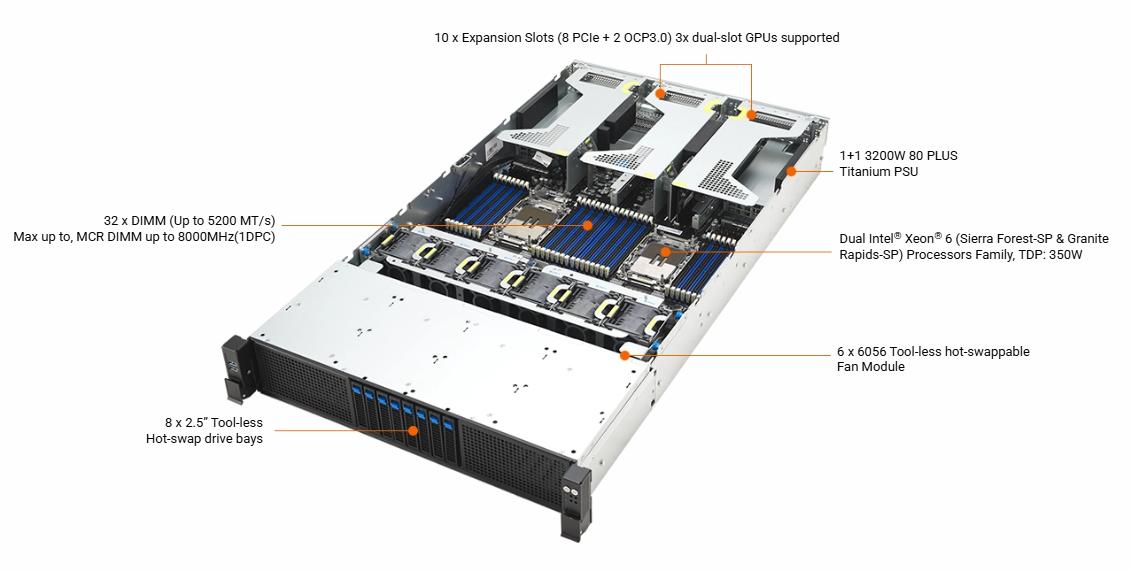 10 x Expansion Slots (8 PCIe + 2 OCP3.0) 3x dual-slot GPUs supported

1+1 3200W 80 PLUS
Titanium PSU

32 x DIMM (Up to 5200 MT/s)
Max up to, MCR DIMM up to 8000MHz(1DPC)

Dual Intel® Xeon® 6 (Sierra Forest-SP & Granite Rapids-SP) Processors Family, TDP: 350W

6 x 6056 Tool-less hot-swappable
Fan Module

8 x 2.5" Tool-less
Hot-swap drive bays